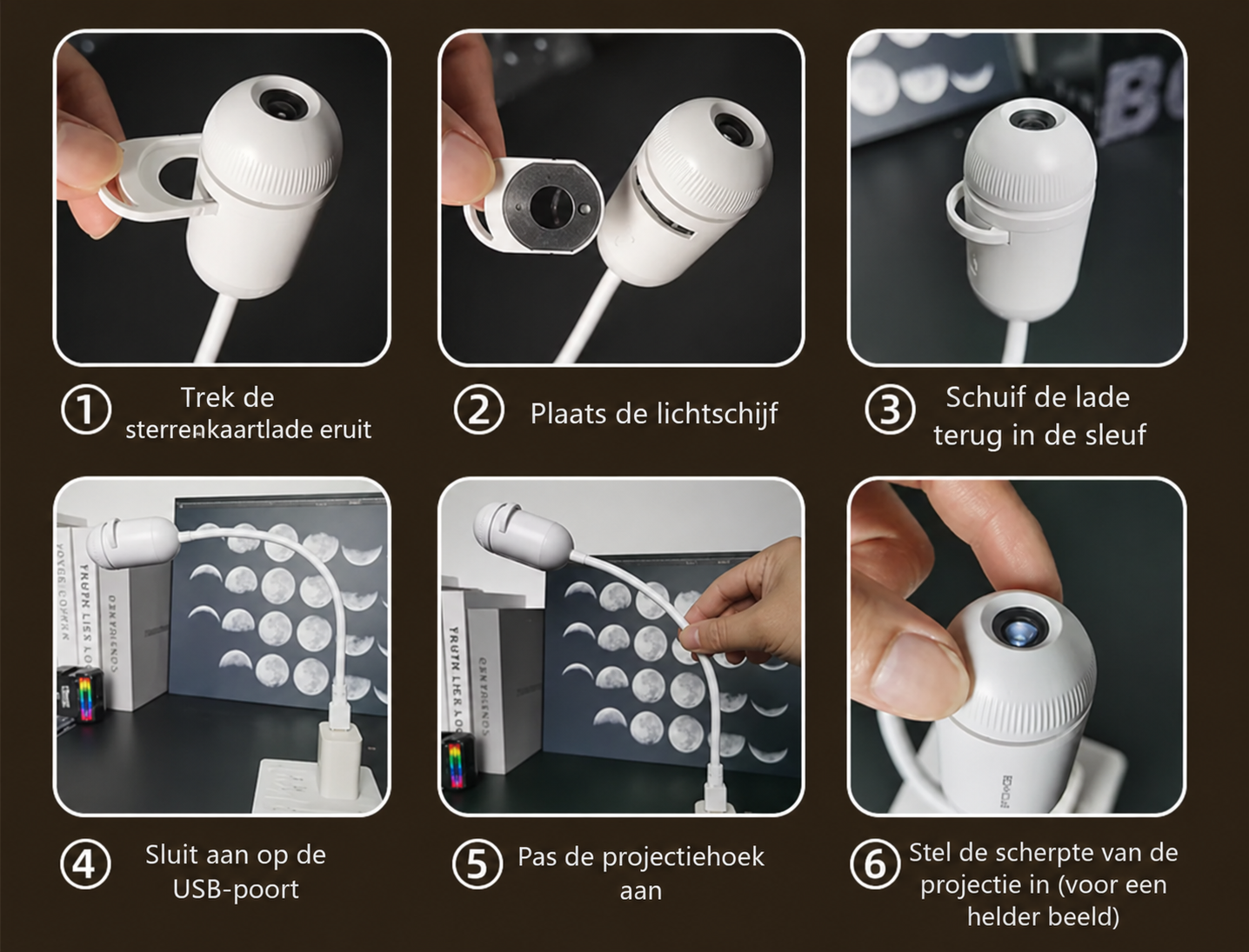 ① Trek de sterrenkaartlade eruit

② Plaats de lichtschijf

③ Schuif de lade terug in de sleuf

④ Sluit aan op de USB-poort

⑤ Pas de projectiehoek aan

⑥ Stel de scherpte van de projectie in (voor een helder beeld)